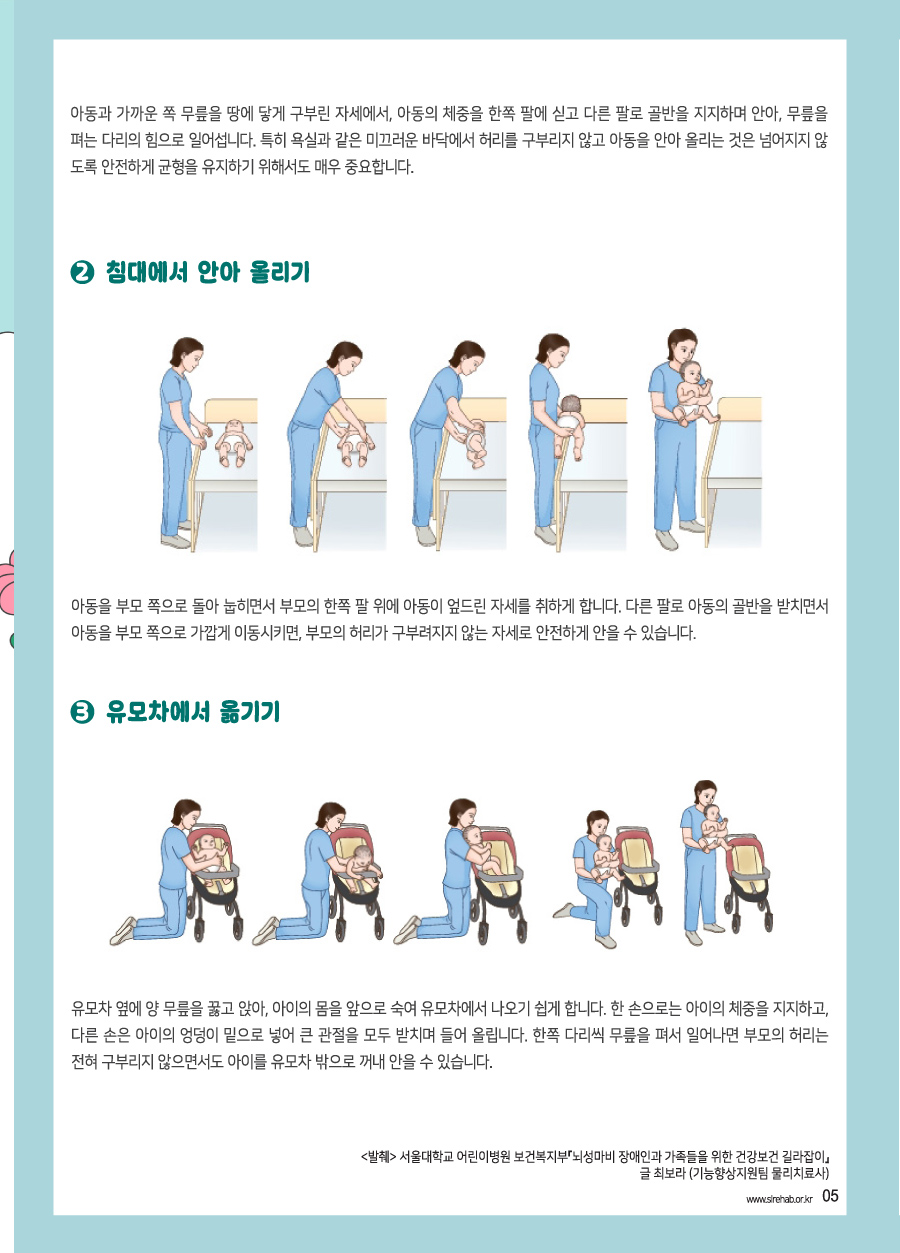 아동과 가까운 쪽 무릎을 땅에 닿게 구부린 자세에서, 아동의 체중을 한쪽 팔에 싣고 다른 팔로 골반을 지지하며 안아, 무릎을 펴는 다리의 힘으로 일어섭니다. 특히 욕실과 같은 미끄러운 바닥에서 허리를 구부리지 않고 아동을 안아 올리는 것은 넘어지지 않도록 안전하게 균형을 유지하기 위해서도 매우 중요합니다.

❷ 침대에서 안아 올리기

아동을 부모 쪽으로 돌아 눕히면서 부모의 한쪽 팔 위에 아동이 엎드린 자세를 취하게 합니다. 다른 팔로 아동의 골반을 받치면서 아동을 부모 쪽으로 가깝게 이동시키면, 부모의 허리가 구부려지지 않는 자세로 안전하게 안을 수 있습니다.

❸ 유모차에서 옮기기

유모차 옆에 양 무릎을 꿇고 앉아, 아이의 몸을 앞으로 숙여 유모차에서 나오기 쉽게 합니다. 한 손으로는 아이의 체중을 지지하고, 다른 손은 아이의 엉덩이 밑으로 넣어 큰 관절을 모두 받치며 들어 올립니다. 한쪽 다리씩 무릎을 펴서 일어나면 부모의 허리는 전혀 구부리지 않으면서도 아이를 유모차 밖으로 꺼내 안을 수 있습니다.

<발췌> 서울대학교 어린이병원 보건복지부『뇌성마비 장애인과 가족들을 위한 건강보건 길라잡이』
글 최보라 (기능향상지원팀 물리치료사)

www.sirehab.or.kr 05